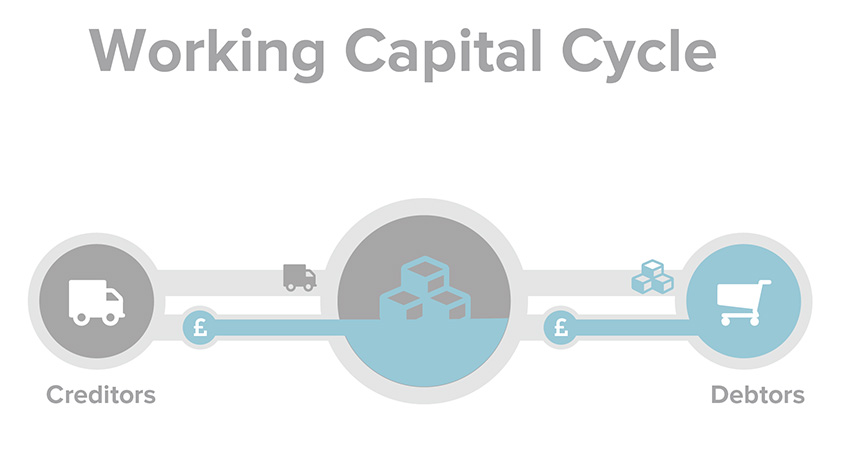 Working Capital Cycle

£

£

Creditors

Debtors